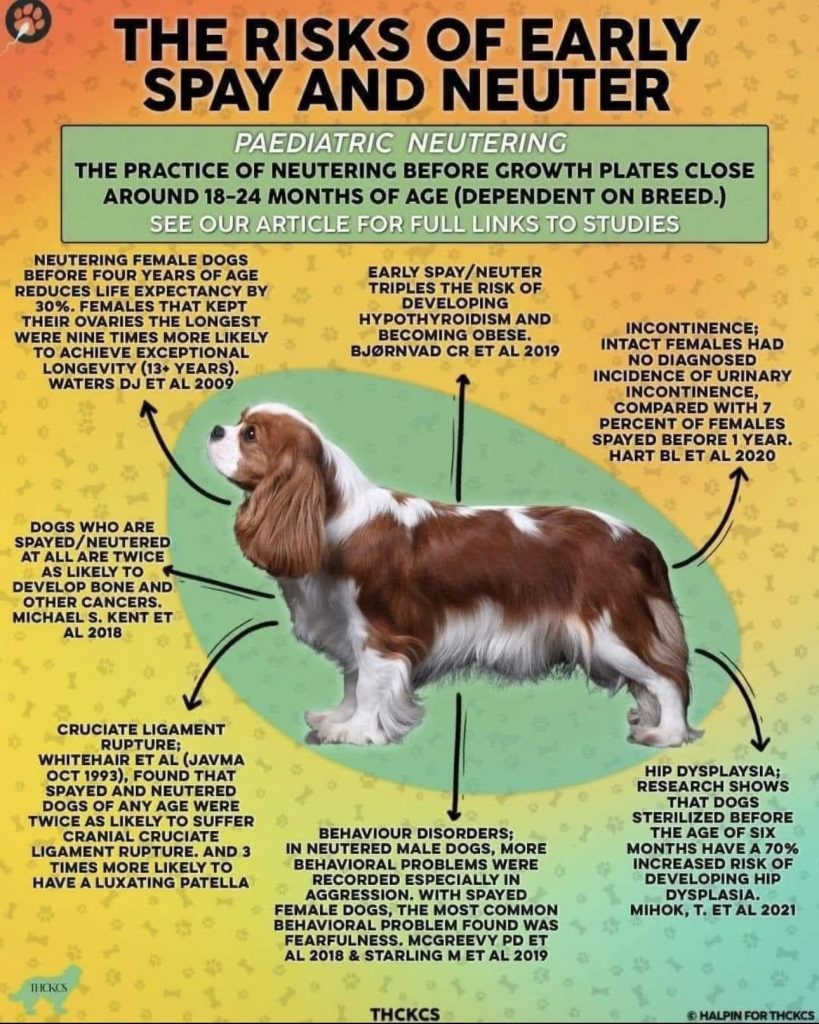 THE RISKS OF EARLY SPAY AND NEUTER

PAEDIATRIC NEUTERING

THE PRACTICE OF NEUTERING BEFORE GROWTH PLATES CLOSE AROUND 18-24 MONTHS OF AGE (DEPENDENT ON BREED.)

SEE OUR ARTICLE FOR FULL LINKS TO STUDIES

NEUTERING FEMALE DOGS BEFORE FOUR YEARS OF AGE REDUCES LIFE EXPECTANCY BY 30%. FEMALES THAT KEPT THEIR OVARIES THE LONGEST WERE NINE TIMES MORE LIKELY TO ACHIEVE EXCEPTIONAL LONGEVITY (13+ YEARS). WATERS DJ ET AL 2009

EARLY SPAY/NEUTER TRIPLES THE RISK OF DEVELOPING HYPOTHYROIDISM AND BECOMING OBESE. BJØRNVAD CR ET AL 2019

INCONTINENCE; INTACT FEMALES HAD NO DIAGNOSED INCIDENCE OF URINARY INCONTINENCE, COMPARED WITH 7 PERCENT OF FEMALES SPAYED BEFORE 1 YEAR. HART BL ET AL 2020

DOGS WHO ARE SPAYED/NEUTERED AT ALL ARE TWICE AS LIKELY TO DEVELOP BONE AND OTHER CANCERS. MICHAEL S. KENT ET AL 2018

CRUCIATE LIGAMENT RUPTURE; WHITEHAIR ET AL (JAVMA OCT 1993), FOUND THAT SPAYED AND NEUTERED DOGS OF ANY AGE WERE TWICE AS LIKELY TO SUFFER CRANIAL CRUCIATE LIGAMENT RUPTURE. AND 3 TIMES MORE LIKELY TO HAVE A LUXATING PATELLA

BEHAVIOUR DISORDERS; IN NEUTERED MALE DOGS, MORE BEHAVIORAL PROBLEMS WERE RECORDED ESPECIALLY IN AGGRESSION. WITH SPAYED FEMALE DOGS, THE MOST COMMON BEHAVIORAL PROBLEM FOUND WAS FEARFULNESS. MCGREEVY PD ET AL 2018 & STARLING M ET AL 2019

HIP DYSPLAYSIA; RESEARCH SHOWS THAT DOGS STERILIZED BEFORE THE AGE OF SIX MONTHS HAVE A 70% INCREASED RISK OF DEVELOPING HIP DYSPLASIA. MIHOK, T. ET AL 2021

THCKCS

THCKCS

© HALPIN FOR THCKCS